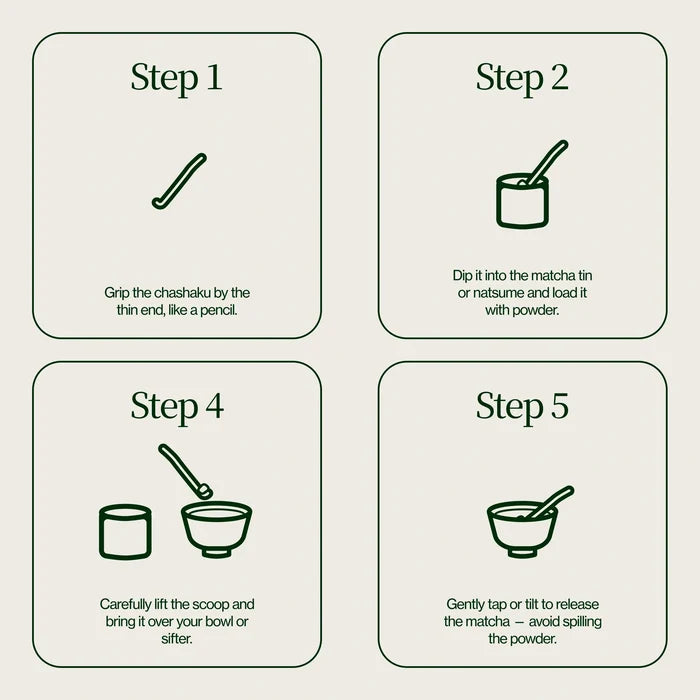 Step 1

Grip the chashaku by the thin end, like a pencil.

Step 2

Dip it into the matcha tin or natsume and load it with powder.

Step 4

Carefully lift the scoop and bring it over your bowl or sifter.

Step 5

Gently tap or tilt to release the matcha — avoid spilling the powder.