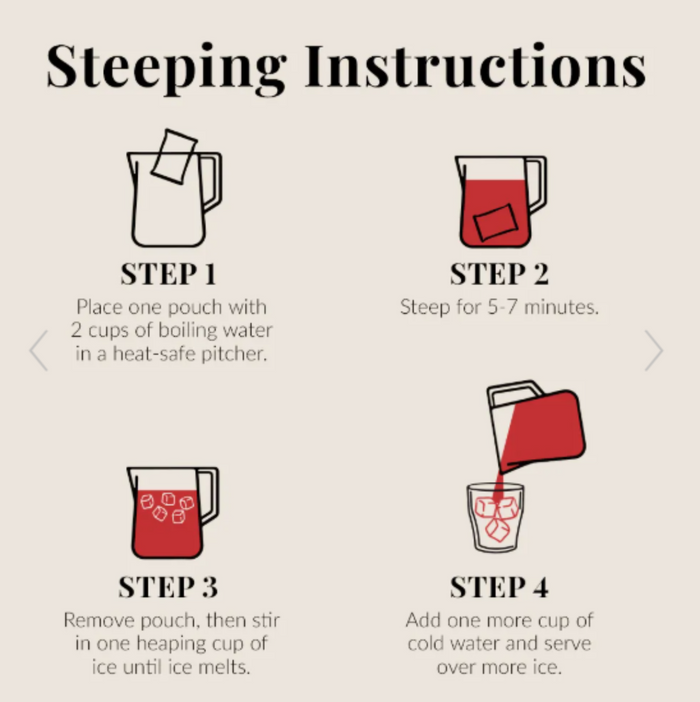 Steeping Instructions

STEP 1
Place one pouch with 2 cups of boiling water in a heat-safe pitcher.

STEP 2
Steep for 5-7 minutes.

STEP 3
Remove pouch, then stir in one heaping cup of ice until ice melts.

STEP 4
Add one more cup of cold water and serve over more ice.